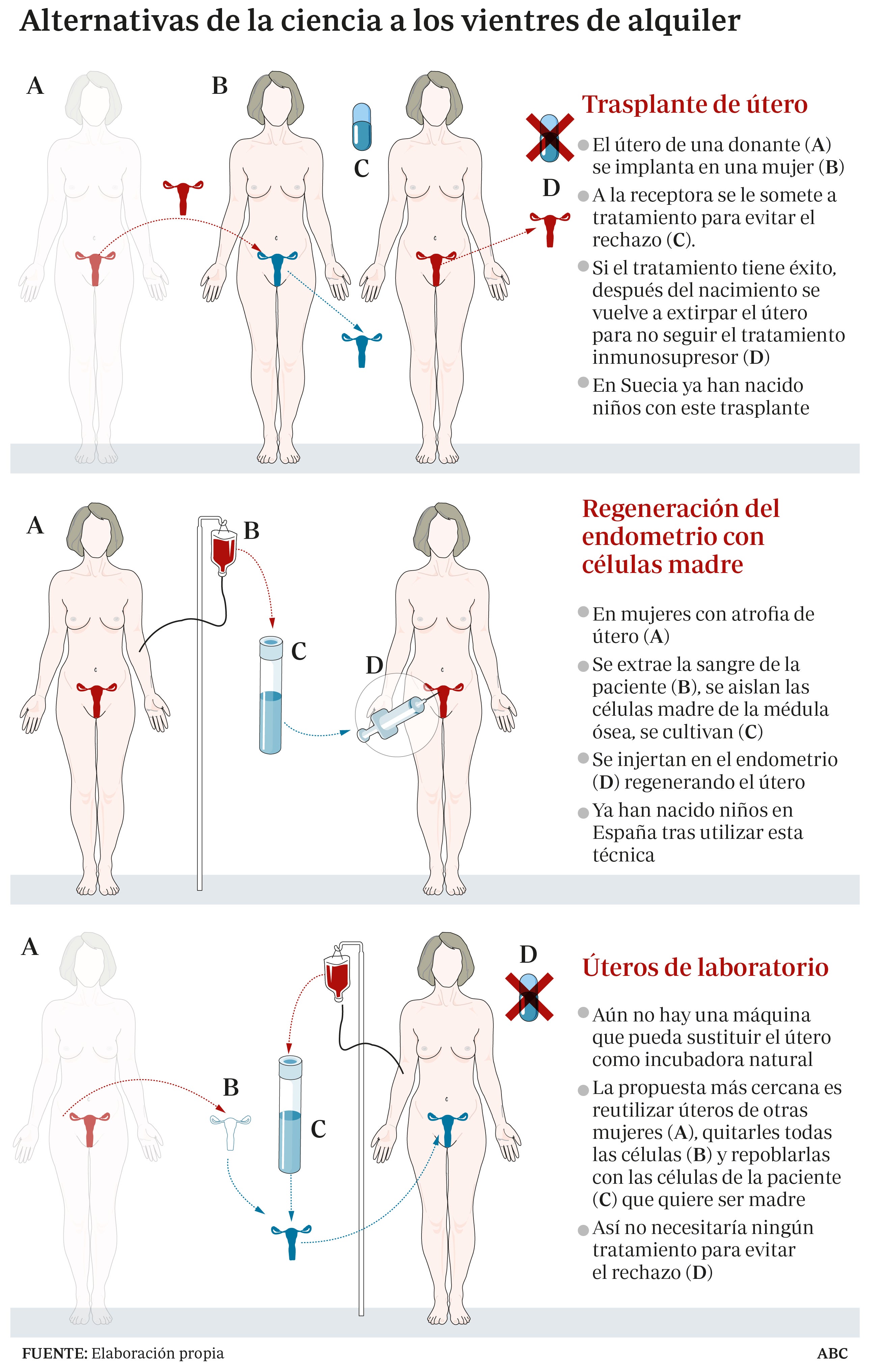 Alternativas de la ciencia a los vientres de alquiler

A

B

C

D

Trasplante de útero

El útero de una donante (A) se implanta en una mujer (B)

A la receptora se le somete a tratamiento para evitar el rechazo (C).

Si el tratamiento tiene éxito, después del nacimiento se vuelve a extirpar el útero para no seguir el tratamiento inmunosupresor (D)

En Suecia ya han nacido niños con este trasplante

A

B

C

D

Regeneración del endometrio con células madre

En mujeres con atrofia de útero (A)

Se extrae la sangre de la paciente (B), se aislan las células madre de la médula ósea, se cultivan (C)

Se injertan en el endometrio (D) regenerando el útero

Ya han nacido niños en España tras utilizar esta técnica

A

B

C

D

Úteros de laboratorio

Aún no hay una máquina que pueda sustituir el útero como incubadora natural

La propuesta más cercana es reutilizar úteros de otras mujeres (A), quitarles todas las células (B) y repoblarlas con las células de la paciente (C) que quiere ser madre

Así no necesitaría ningún tratamiento para evitar el rechazo (D)

FUENTE: Elaboración propia

ABC